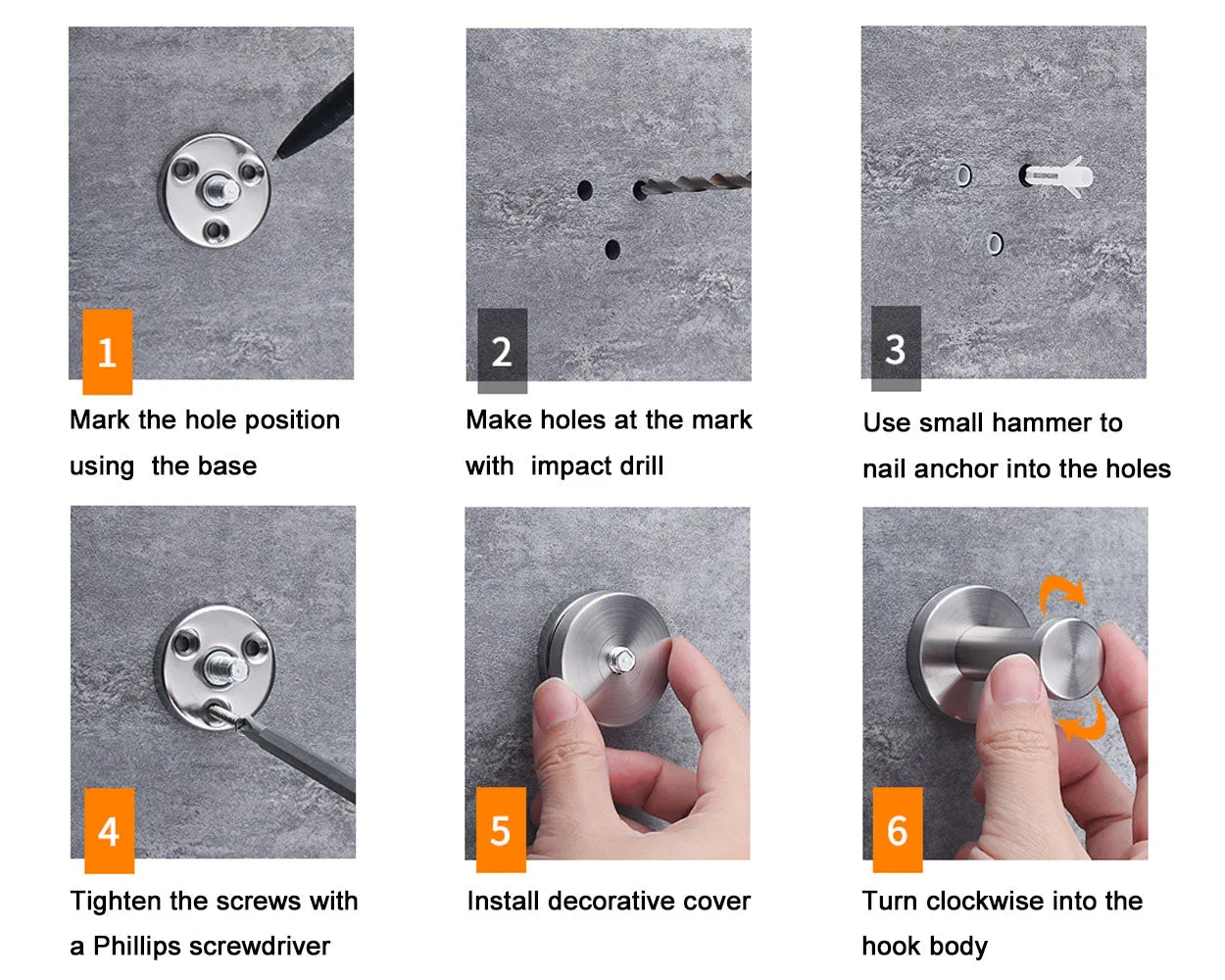 1

Mark the hole position using the base

2

Make holes at the mark with impact drill

3

Use small hammer to nail anchor into the holes

4

Tighten the screws with a Phillips screwdriver

5

Install decorative cover

6

Turn clockwise into the hook body